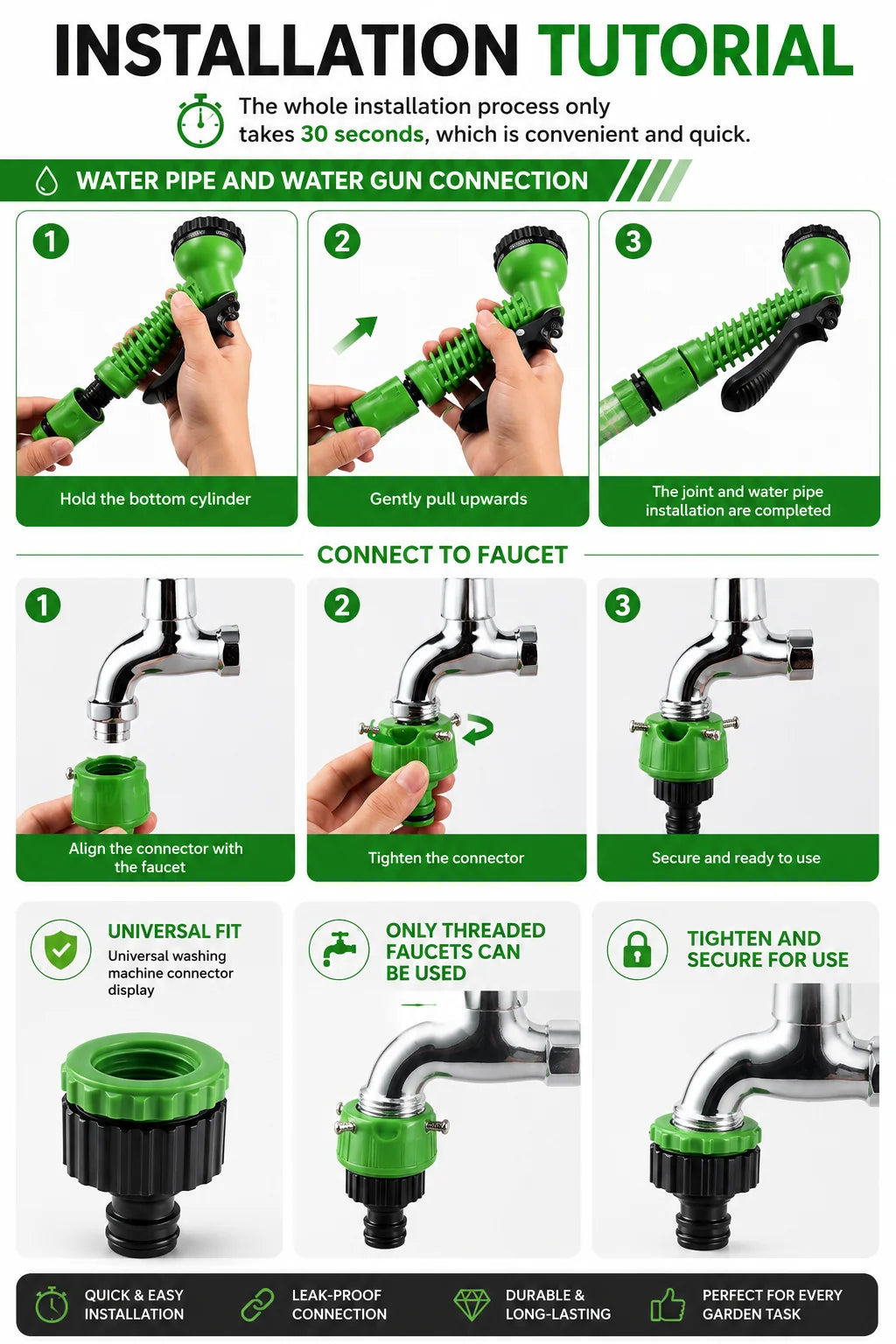 INSTALLATION TUTORIAL

The whole installation process only takes 30 seconds, which is convenient and quick.

WATER PIPE AND WATER GUN CONNECTION

1
Hold the bottom cylinder

2
Gently pull upwards

3
The joint and water pipe installation are completed

CONNECT TO FAUCET

1
Align the connector with the faucet

2
Tighten the connector

3
Secure and ready to use

UNIVERSAL FIT
Universal washing machine connector display

ONLY THREADED FAUCETS CAN BE USED

TIGHTEN AND SECURE FOR USE

QUICK & EASY INSTALLATION

LEAK-PROOF CONNECTION

DURABLE & LONG-LASTING

PERFECT FOR EVERY GARDEN TASK